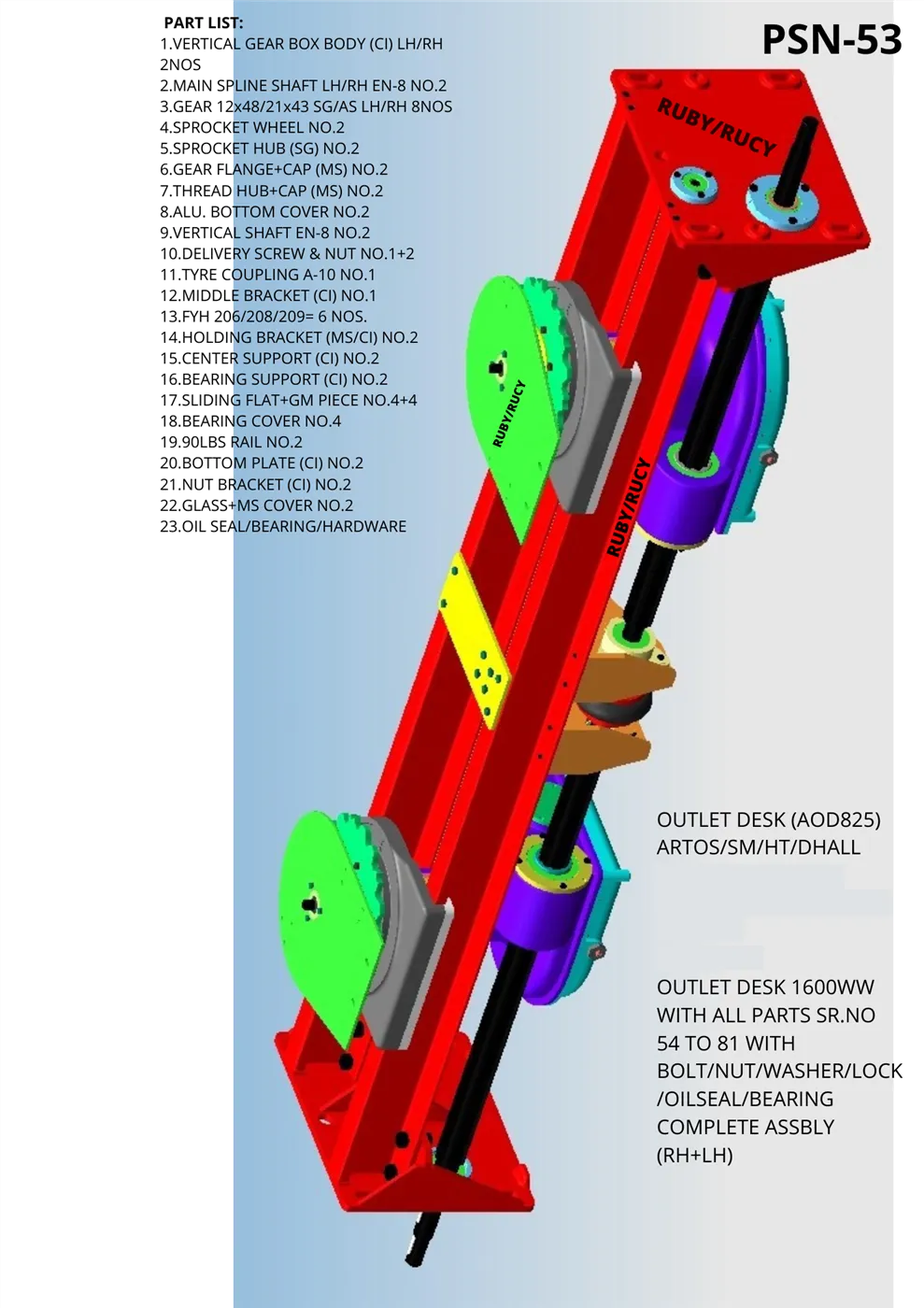 PART LIST:
1.VERTICAL GEAR BOX BODY (CI) LH/RH 2NOS
2.MAIN SPLINE SHAFT LH/RH EN-8 NO.2
3.GEAR 12x48/21x43 SG/AS LH/RH 8NOS
4.SPROCKET WHEEL NO.2
5.SPROCKET HUB (SG) NO.2
6.GEAR FLANGE+CAP (MS) NO.2
7.THREAD HUB+CAP (MS) NO.2
8.ALU. BOTTOM COVER NO.2
9.VERTICAL SHAFT EN-8 NO.2
10.DELIVERY SCREW & NUT NO.1+2
11.TYRE COUPLING A-10 NO.1
12.MIDDLE BRACKET (CI) NO.1
13.FYH 206/208/209= 6 NOS.
14.HOLDING BRACKET (MS/CI) NO.2
15.CENTER SUPPORT (CI) NO.2
16.BEARING SUPPORT (CI) NO.2
17.SLIDING FLAT+GM PIECE NO.4+4
18.BEARING COVER NO.4
19.90LBS RAIL NO.2
20.BOTTOM PLATE (CI) NO.2
21.NUT BRACKET (CI) NO.2
22.GLASS+MS COVER NO.2
23.OIL SEAL/BEARING/HARDWARE

PSN-53

RUBY/RUCY

RUBY/RUCY

RUBY/RUCY

OUTLET DESK (AOD825)
ARTOS/SM/HT/DHALL

OUTLET DESK 1600WW WITH ALL PARTS SR.NO 54 TO 81 WITH BOLT/NUT/WASHER/LOCK /OILSEAL/BEARING COMPLETE ASSBLY (RH+LH)